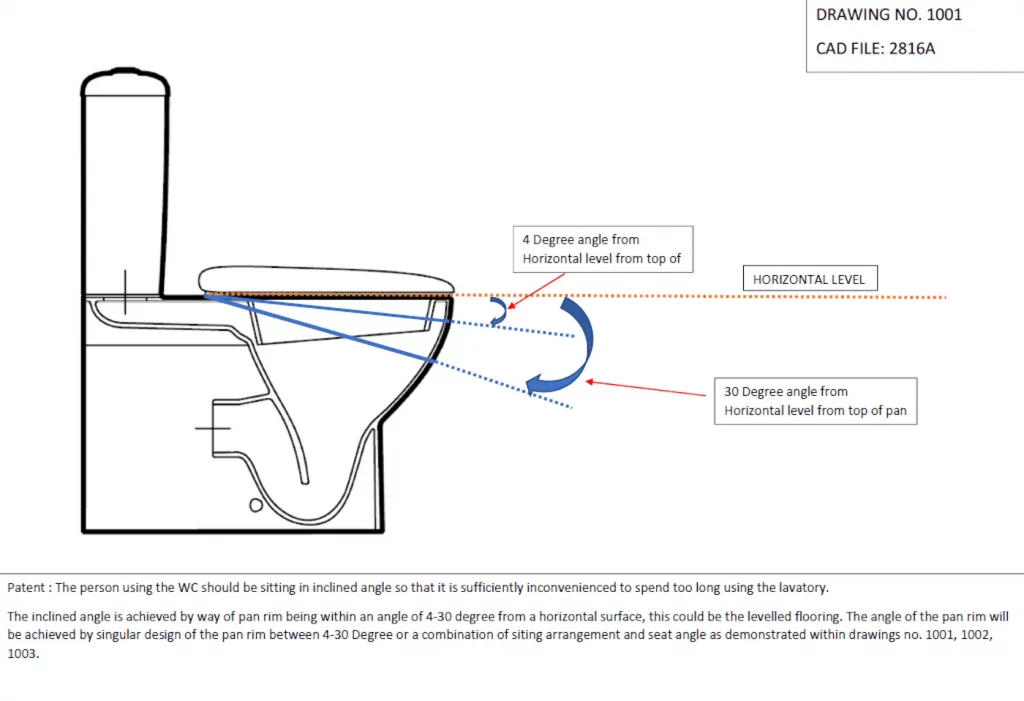 DRAWING NO. 1001

CAD FILE: 2816A

4 Degree angle from Horizontal level from top of

HORIZONTAL LEVEL

30 Degree angle from Horizontal level from top of pan

Patent : The person using the WC should be sitting in inclined angle so that it is sufficiently inconvenienced to spend too long using the lavatory.

The inclined angle is achieved by way of pan rim being within an angle of 4-30 degree from a horizontal surface, this could be the levelled flooring. The angle of the pan rim will be achieved by singular design of the pan rim between 4-30 Degree or a combination of siting arrangement and seat angle as demonstrated within drawings no. 1001, 1002, 1003.